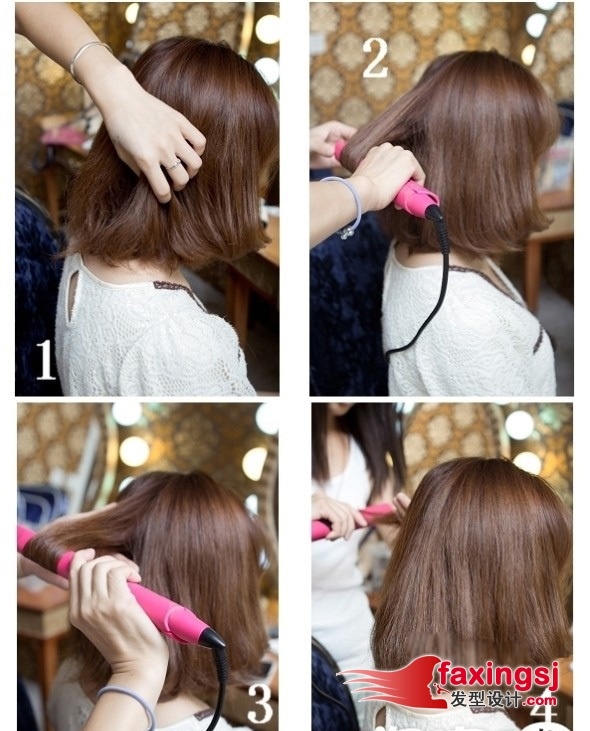 1

2

3

faxingsj
发型设计.com

4