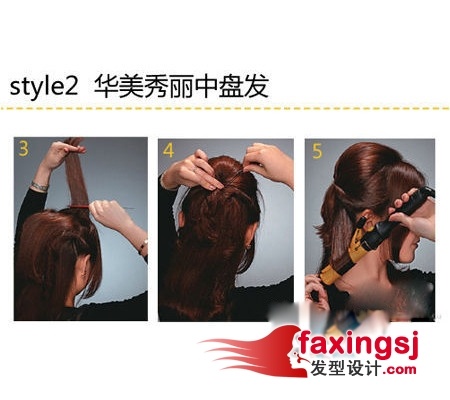 style2 华美秀丽中盘发

3

4

5

faxingsj
发型设计.com